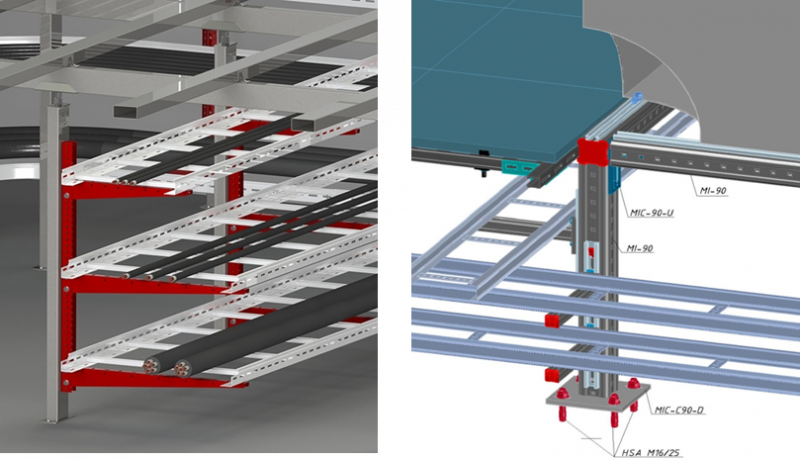 MI-90

MIC-90-U

MI-90

MIC-C90-D

HSA M16/25